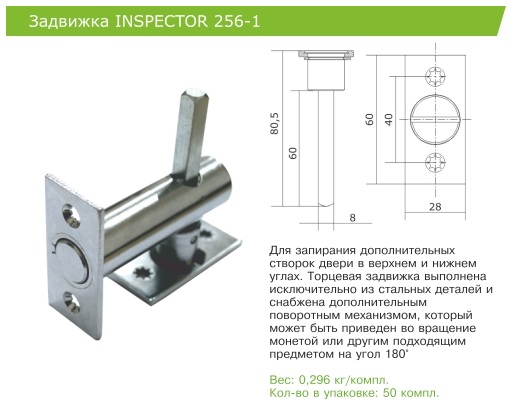 Задвижка INSPECTOR 256-1

80,5

60

8

60

40

28

Для запирания дополнительных створок двери в верхнем и нижнем углах. Торцевая задвижка выполнена исключительно из стальных деталей и снабжена дополнительным поворотным механизмом, который может быть приведен во вращение монетой или другим подходящим предметом на угол 180°

Вес: 0,296 кг/компл.
Кол-во в упаковке: 50 компл.